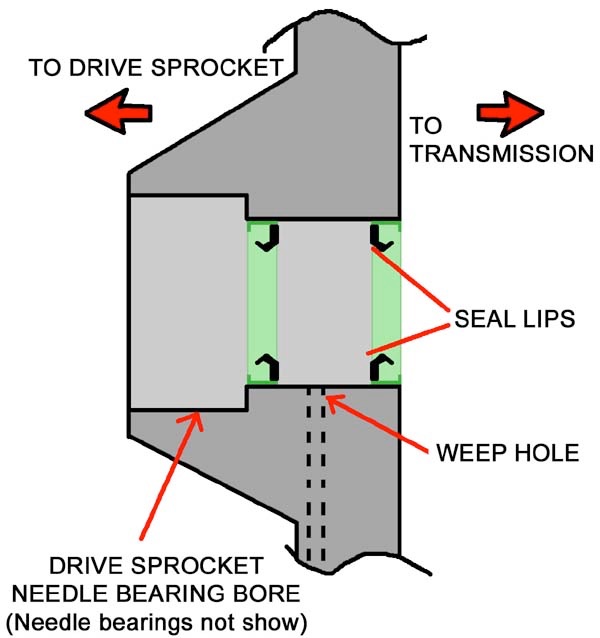 TO DRIVE SPROCKET

TO TRANSMISSION

SEAL LIPS

WEEP HOLE

DRIVE SPROCKET NEEDLE BEARING BORE (Needle bearings not show)